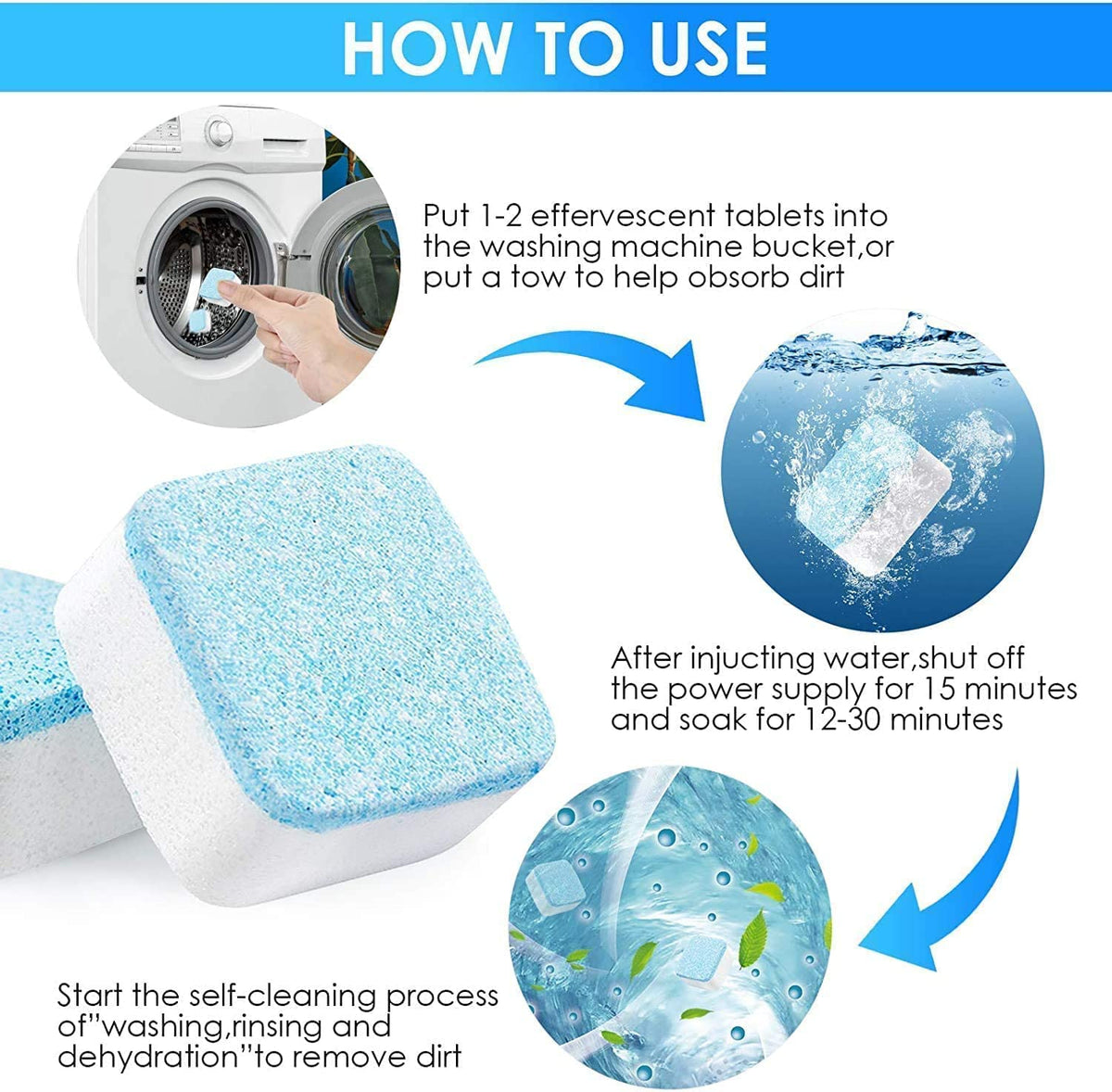 HOW TO USE

Put 1-2 effervescent tablets into the washing machine bucket,or put a tow to help obsorb dirt

After injucting water,shut off the power supply for 15 minutes and soak for 12-30 minutes

Start the self-cleaning process of"washing,rinsing and dehydration"to remove dirt