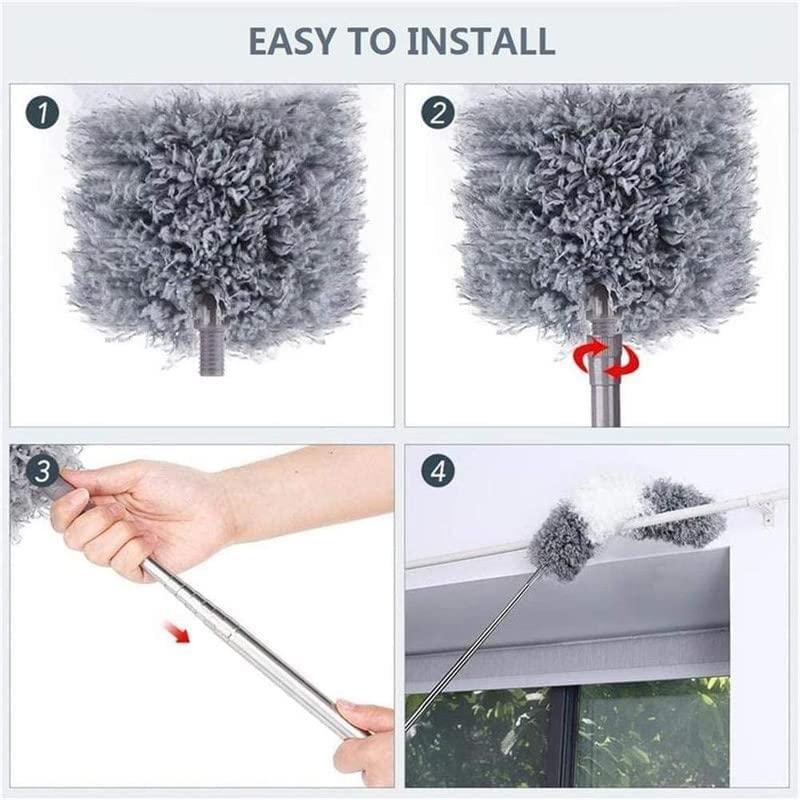 EASY TO INSTALL

1

2

3

4