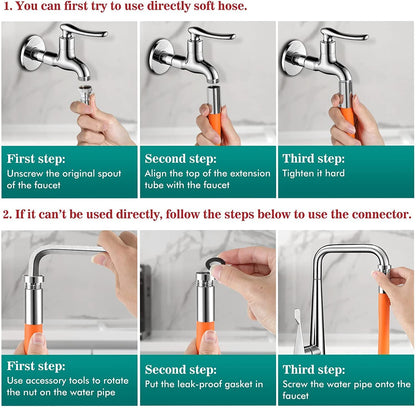 1. You can first try to use directly soft hose.

First step:
Unscrew the original spout of the faucet

Second step:
Align the top of the extension tube with the faucet

Third step:
Tighten it hard

2. If it can't be used directly, follow the steps below to use the connector.

First step:
Use accessory tools to rotate the nut on the water pipe

Second step:
Put the leak-proof gasket in

Third step:
Screw the water pipe onto the faucet