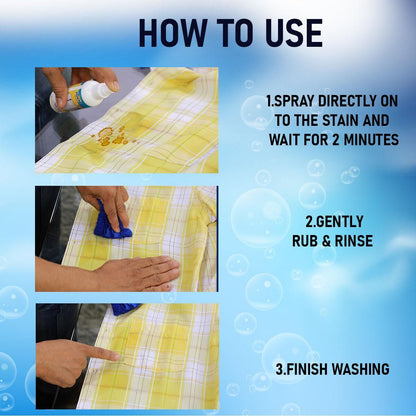 HOW TO USE

1.SPRAY DIRECTLY ON TO THE STAIN AND WAIT FOR 2 MINUTES

2.GENTLY RUB & RINSE

3.FINISH WASHING